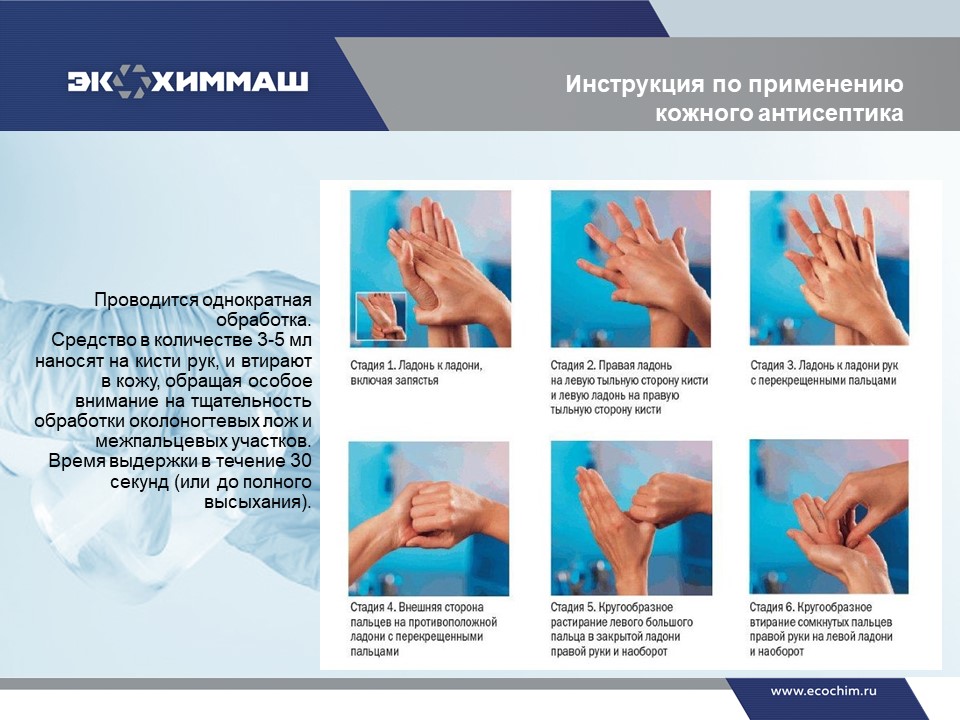 ЭКОХИММАШ

Инструкция по применению кожного антисептика

Проводится однократная обработка. Средство в количестве 3-5 мл наносят на кисти рук, и втирают в кожу, обращая особое внимание на тщательность обработки околоногтевых лож и межпальцевых участков. Время выдержки в течение 30 секунд (или до полного высыхания).

Стадия 1. Ладонь к ладони, включая запястья

Стадия 2. Правая ладонь на левую тыльную сторону кисти и левую ладонь на правую тыльную сторону кисти

Стадия 3. Ладонь к ладони рук с перекрещенными пальцами

Стадия 4. Внешняя сторона пальцев на противоположной ладони с перекрещенными пальцами

Стадия 5. Кругообразное растирание левого большого пальца в закрытой ладони правой руки и наоборот

Стадия 6. Кругообразное втирание сомкнутых пальцев правой руки на левой ладони и наоборот

www.ecochim.ru